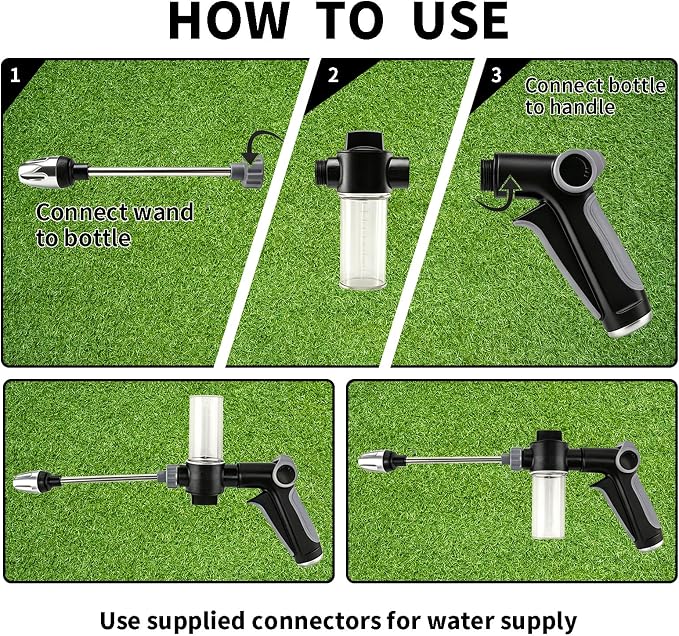 HOW TO USE

1

Connect wand to bottle

2

3

Connect bottle to handle

Use supplied connectors for water supply