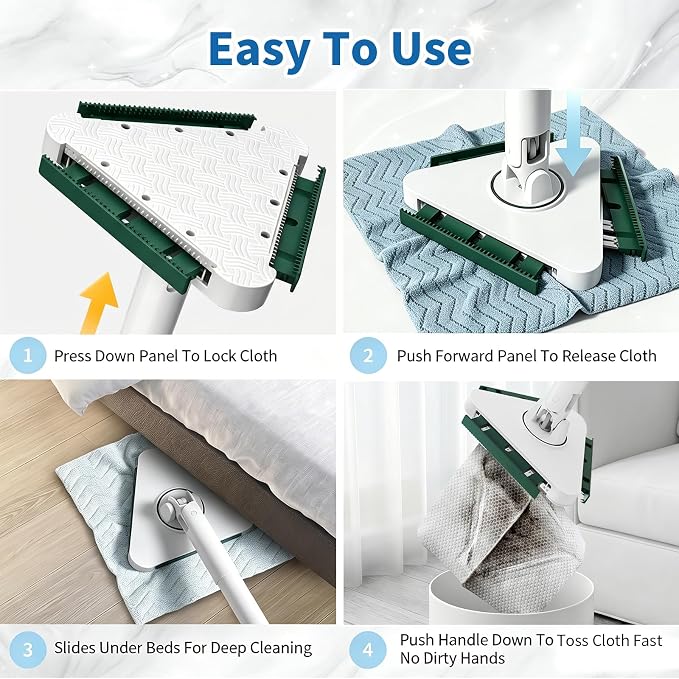 Easy To Use

1 Press Down Panel To Lock Cloth

2 Push Forward Panel To Release Cloth

3 Slides Under Beds For Deep Cleaning

4 Push Handle Down To Toss Cloth Fast No Dirty Hands