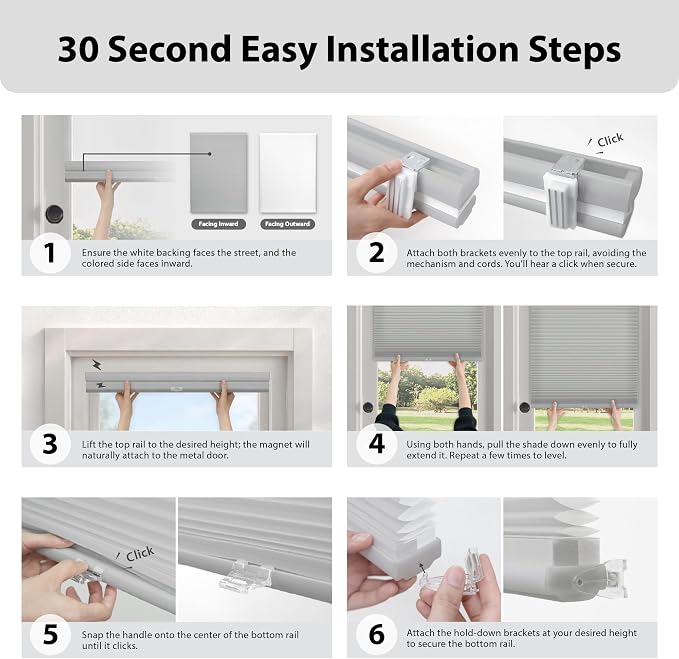 30 Second Easy Installation Steps

Facing Inward

Facing Outward

1 Ensure the white backing faces the street, and the colored side faces inward.

Click

2 Attach both brackets evenly to the top rail, avoiding the mechanism and cords. You'll hear a click when secure.

3 Lift the top rail to the desired height; the magnet will naturally attach to the metal door.

4 Using both hands, pull the shade down evenly to fully extend it. Repeat a few times to level.

Click

5 Snap the handle onto the center of the bottom rail until it clicks.

6 Attach the hold-down brackets at your desired height to secure the bottom rail.