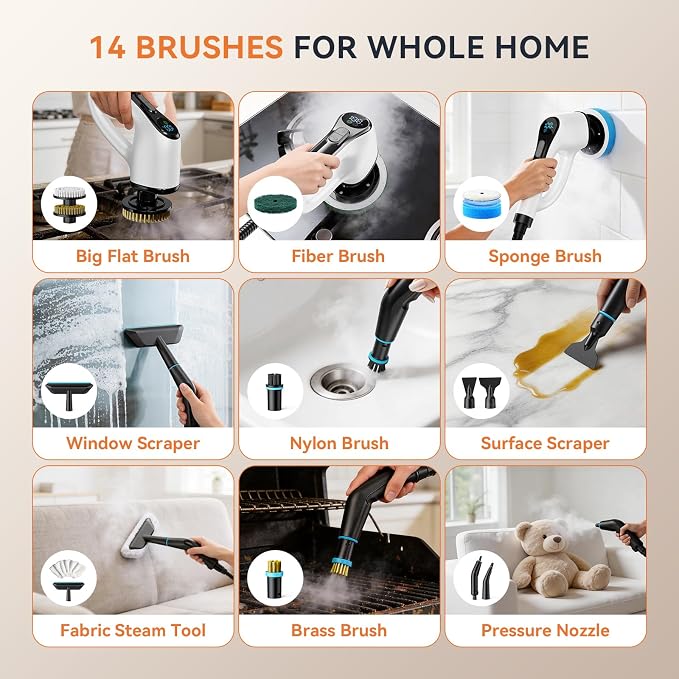 14 BRUSHES FOR WHOLE HOME

Big Flat Brush

Fiber Brush

Sponge Brush

Window Scraper

Nylon Brush

Surface Scraper

Fabric Steam Tool

Brass Brush

Pressure Nozzle