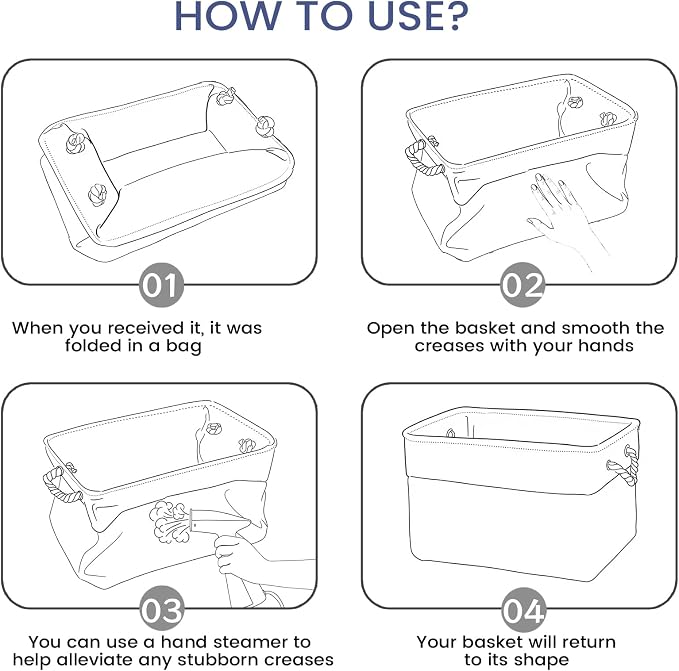 HOW TO USE?

01

When you received it, it was folded in a bag

02

Open the basket and smooth the creases with your hands

03

You can use a hand steamer to help alleviate any stubborn creases

04

Your basket will return to its shape