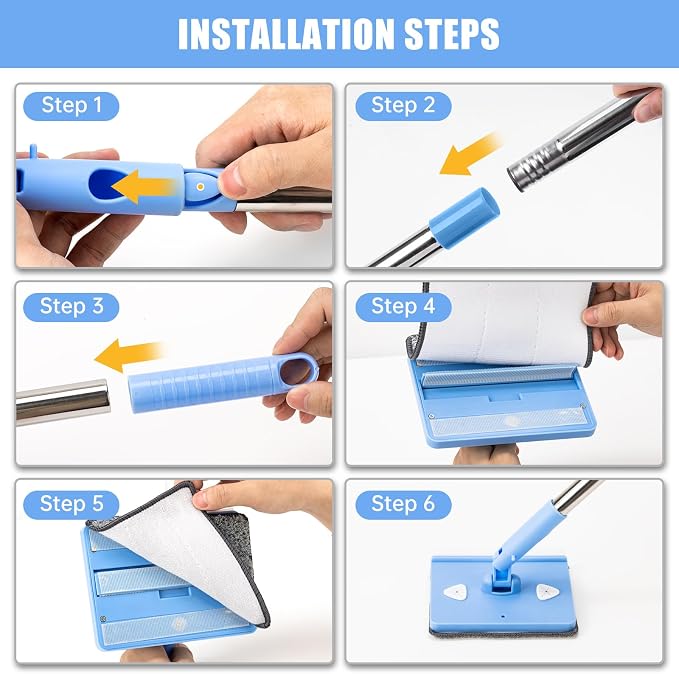 INSTALLATION STEPS

Step 1

Step 2

Step 3

Step 4

Step 5

Step 6