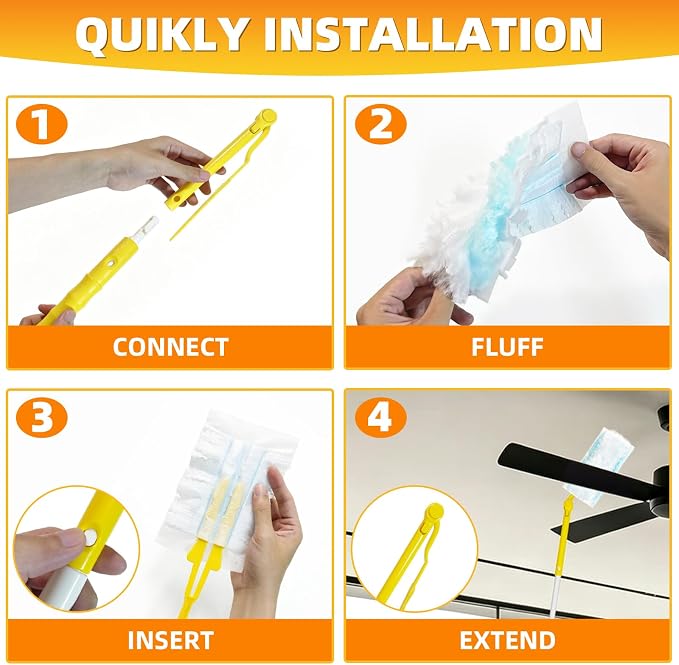 QUIKLY INSTALLATION

1

CONNECT

2

FLUFF

3

INSERT

4

EXTEND