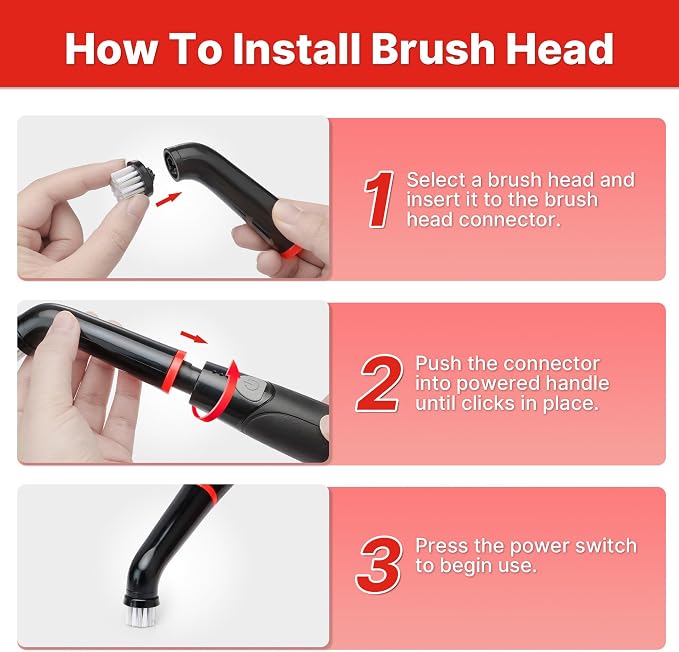 How To Install Brush Head

1 Select a brush head and insert it to the brush head connector.

2 Push the connector into powered handle until clicks in place.

3 Press the power switch to begin use.