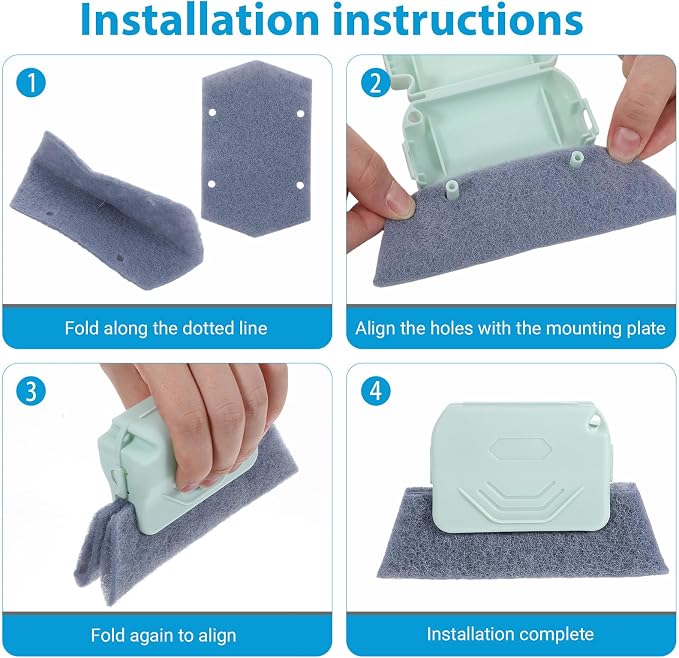 Installation instructions

1

Fold along the dotted line

2

Align the holes with the mounting plate

3

Fold again to align

4

Installation complete