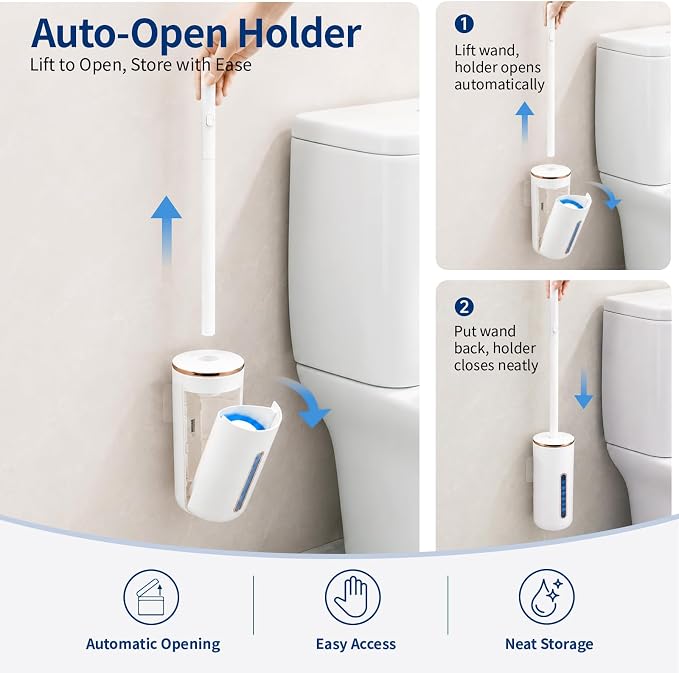 Auto-Open Holder
Lift to Open, Store with Ease

1
Lift wand, holder opens automatically

2
Put wand back, holder closes neatly

Automatic Opening

Easy Access

Neat Storage