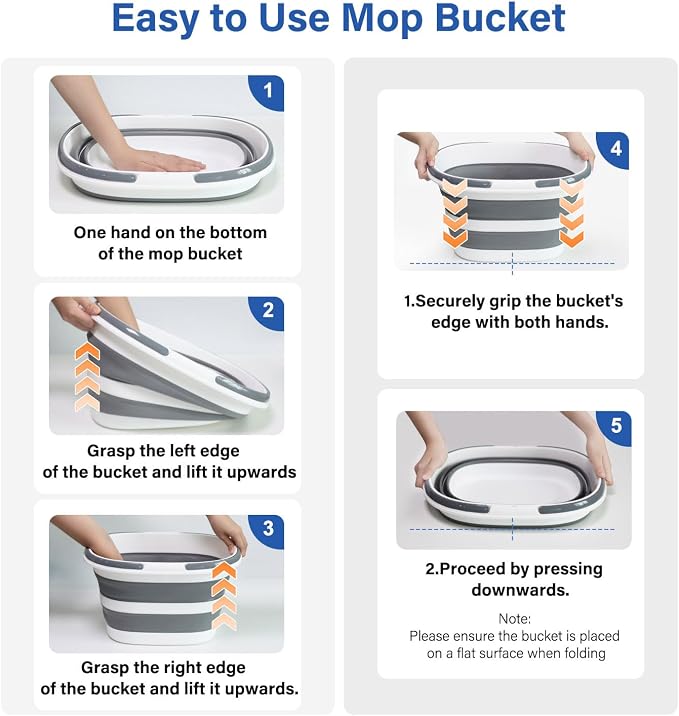 Easy to Use Mop Bucket

1

One hand on the bottom of the mop bucket

2

Grasp the left edge of the bucket and lift it upwards

3

Grasp the right edge of the bucket and lift it upwards.

4

1.Securely grip the bucket's edge with both hands.

5

2.Proceed by pressing downwards.

Note:
Please ensure the bucket is placed on a flat surface when folding