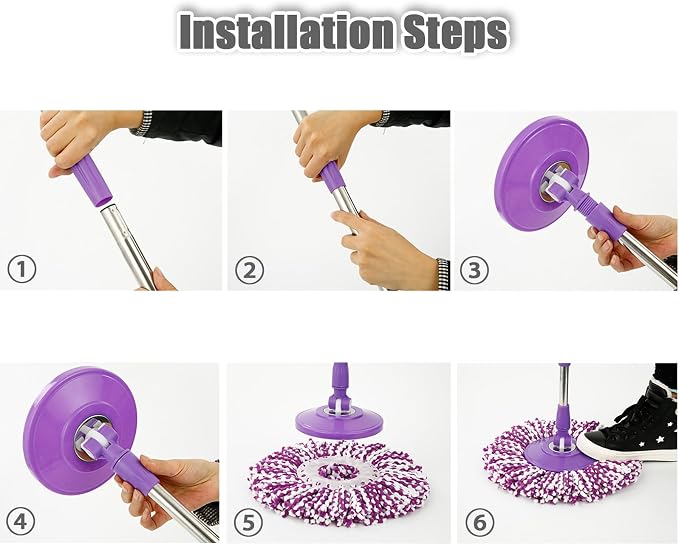 Installation Steps

①

②

③

④

⑤

⑥