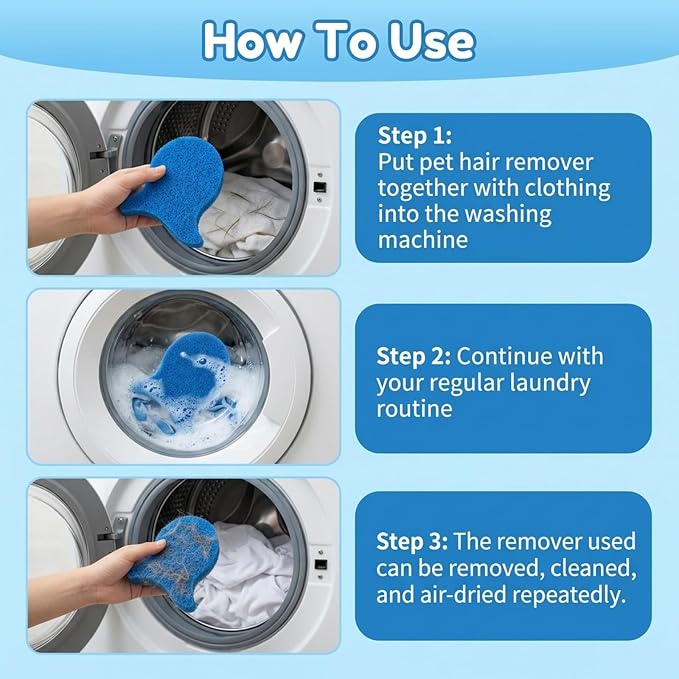 How To Use

Step 1:
Put pet hair remover together with clothing into the washing machine

Step 2: Continue with your regular laundry routine

Step 3: The remover used can be removed, cleaned, and air-dried repeatedly.