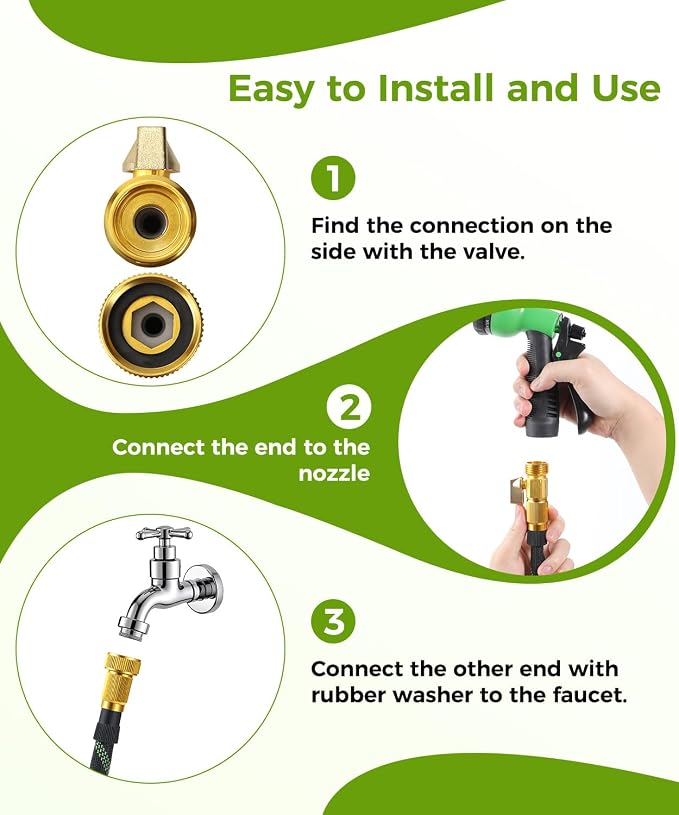 Easy to Install and Use

1

Find the connection on the side with the valve.

2

Connect the end to the nozzle

3

Connect the other end with rubber washer to the faucet.