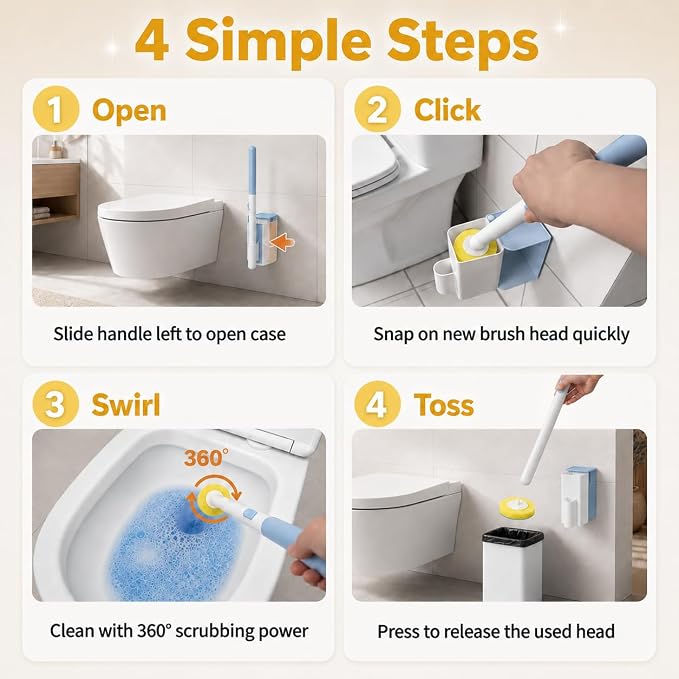 4 Simple Steps

1 Open

Slide handle left to open case

2 Click

Snap on new brush head quickly

3 Swirl

360°

Clean with 360° scrubbing power

4 Toss

Press to release the used head