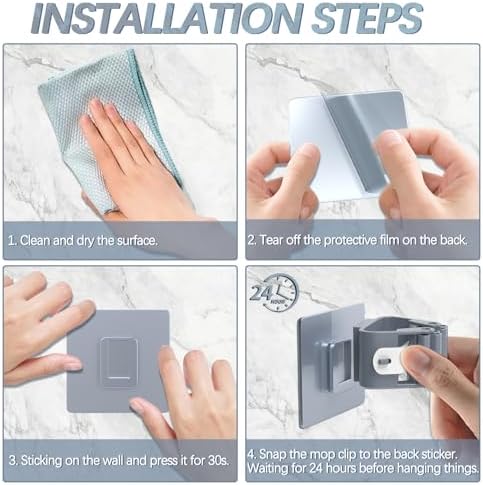 INSTALLATION STEPS

1. Clean and dry the surface.

2. Tear off the protective film on the back.

3. Sticking on the wall and press it for 30s.

24 HOURS

4. Snap the mop clip to the back sticker. Waiting for 24 hours before hanging things.