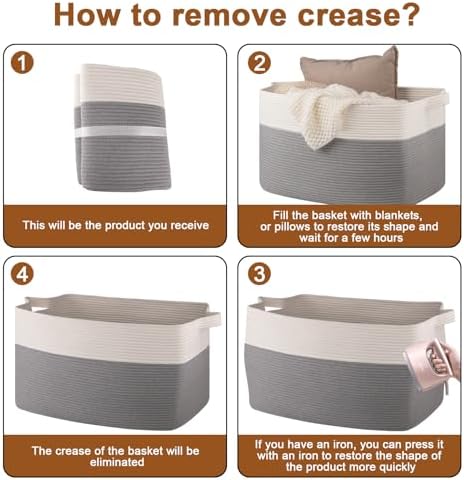 How to remove crease?

1

This will be the product you receive

2

Fill the basket with blankets, or pillows to restore its shape and wait for a few hours

4

The crease of the basket will be eliminated

3

If you have an iron, you can press it with an iron to restore the shape of the product more quickly