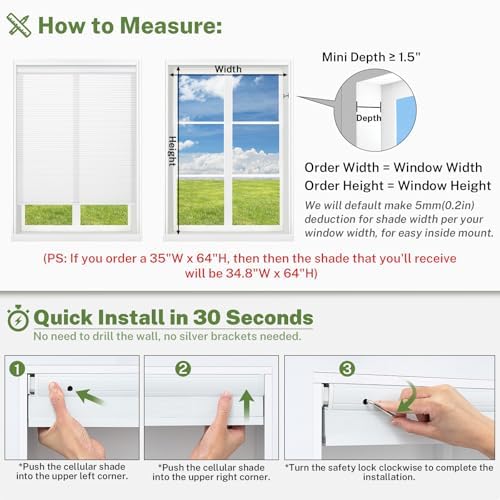 How to Measure:

Width

Height

Mini Depth ≥ 1.5"

Depth

Order Width = Window Width
Order Height = Window Height

We will default make 5mm(0.2in) deduction for shade width per your window width, for easy inside mount.

(PS: If you order a 35"W x 64"H, then then the shade that you'll receive will be 34.8"W x 64"H)

Quick Install in 30 Seconds

No need to drill the wall, no silver brackets needed.

1

*Push the cellular shade into the upper left corner.

2

*Push the cellular shade into the upper right corner.

3

*Turn the safety lock clockwise to complete the installation.