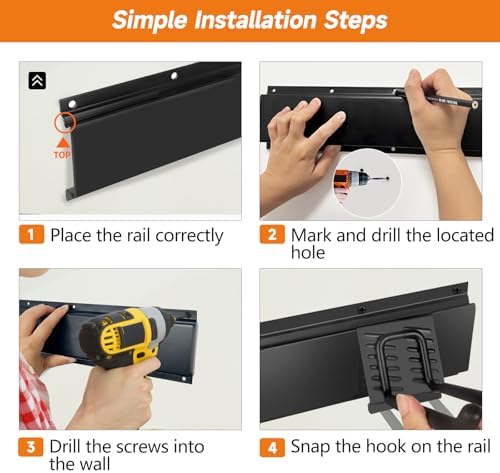 Simple Installation Steps

TOP

1 Place the rail correctly

2 Mark and drill the located hole

3 Drill the screws into the wall

4 Snap the hook on the rail