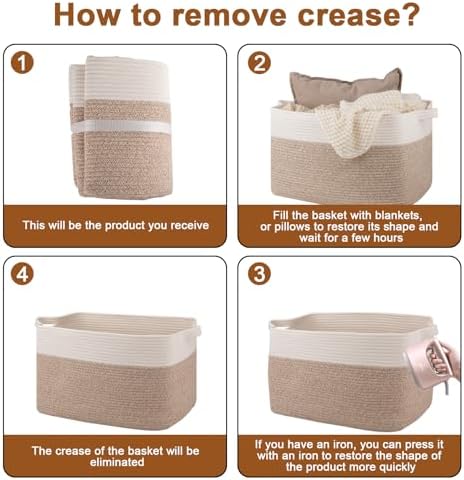 How to remove crease?

1

This will be the product you receive

2

Fill the basket with blankets, or pillows to restore its shape and wait for a few hours

4

The crease of the basket will be eliminated

3

If you have an iron, you can press it with an iron to restore the shape of the product more quickly