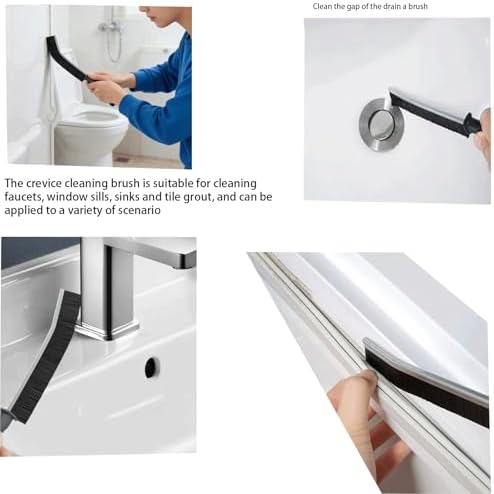 Clean the gap of the drain a brush

The crevice cleaning brush is suitable for cleaning faucets, window sills, sinks and tile grout, and can be applied to a variety of scenario