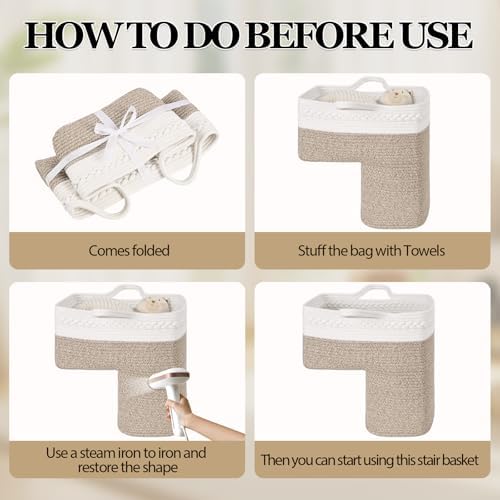 HOW TO DO BEFORE USE

Comes folded

Stuff the bag with Towels

Use a steam iron to iron and restore the shape

Then you can start using this stair basket