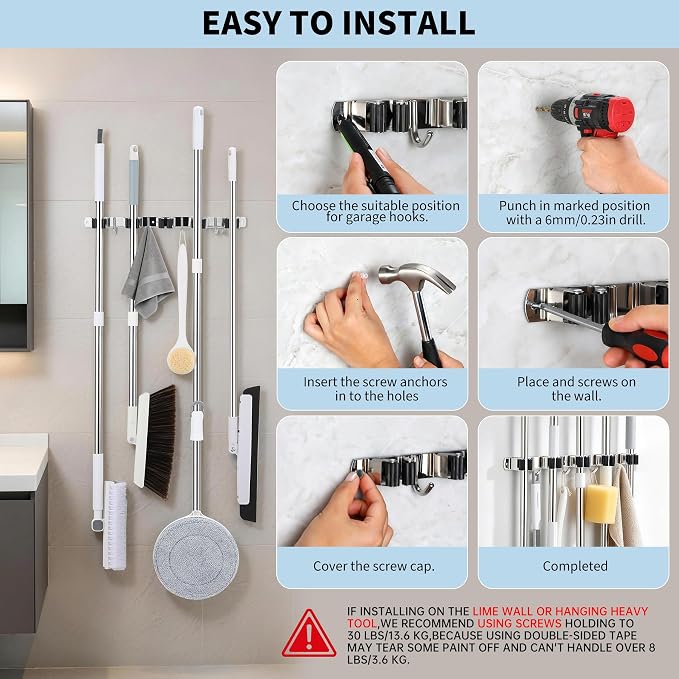 EASY TO INSTALL

Choose the suitable position for garage hooks.

Punch in marked position with a 6mm/0.23in drill.

Insert the screw anchors in to the holes

Place and screws on the wall.

Cover the screw cap.

Completed

IF INSTALLING ON THE LIME WALL OR HANGING HEAVY TOOL,WE RECOMMEND USING SCREWS HOLDING TO 30 LBS/13.6 KG,BECAUSE USING DOUBLE-SIDED TAPE MAY TEAR SOME PAINT OFF AND CAN'T HANDLE OVER 8 LBS/3.6 KG.