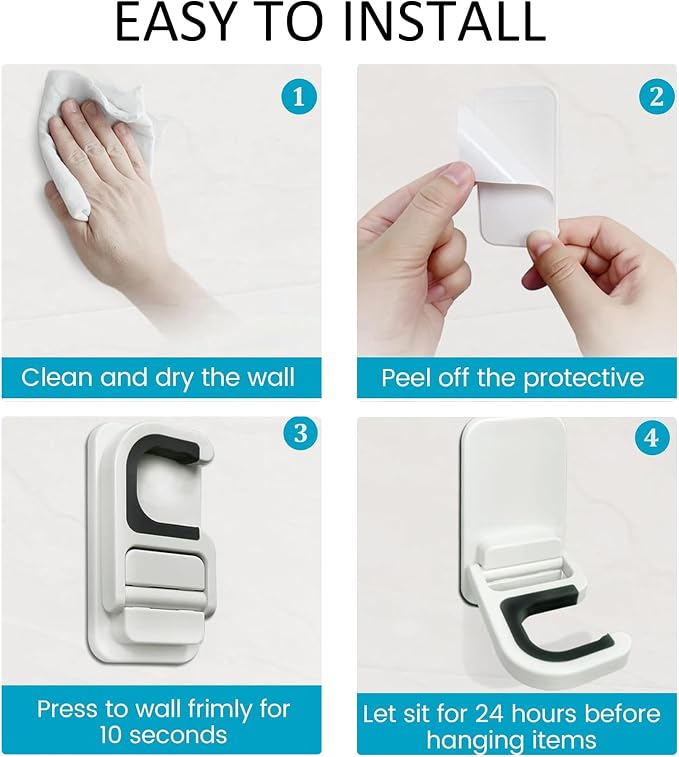 EASY TO INSTALL

1

Clean and dry the wall

2

Peel off the protective

3

Press to wall frimly for 10 seconds

4

Let sit for 24 hours before hanging items