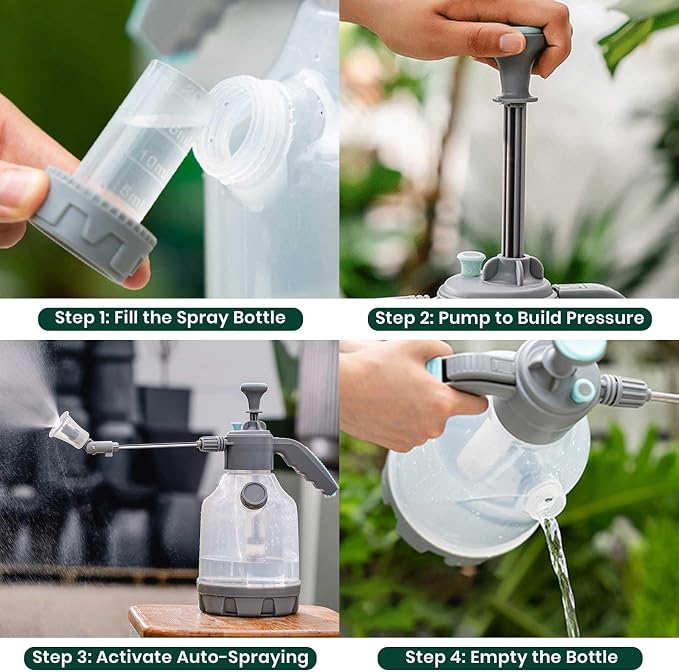 Step 1: Fill the Spray Bottle

Step 2: Pump to Build Pressure

Step 3: Activate Auto-Spraying

Step 4: Empty the Bottle