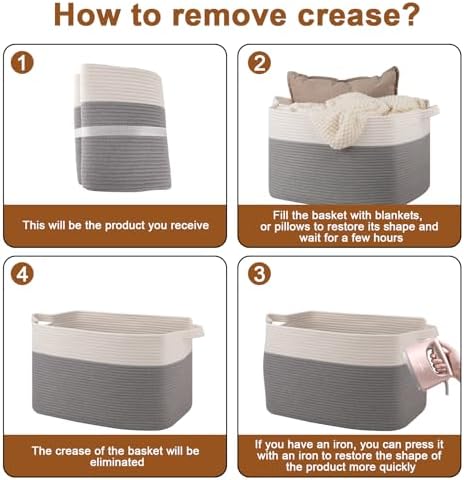 How to remove crease?

1

This will be the product you receive

2

Fill the basket with blankets, or pillows to restore its shape and wait for a few hours

4

The crease of the basket will be eliminated

3

If you have an iron, you can press it with an iron to restore the shape of the product more quickly