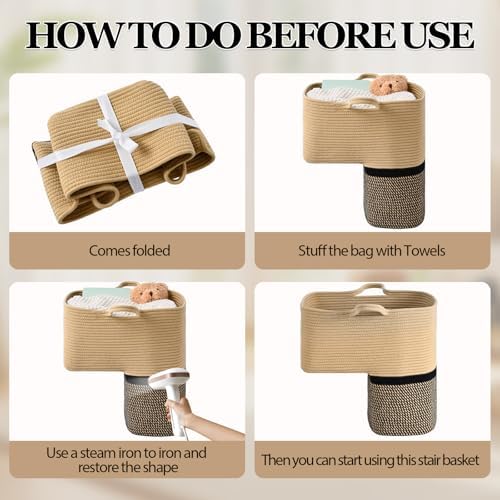 HOW TO DO BEFORE USE

Comes folded

Stuff the bag with Towels

Use a steam iron to iron and restore the shape

Then you can start using this stair basket