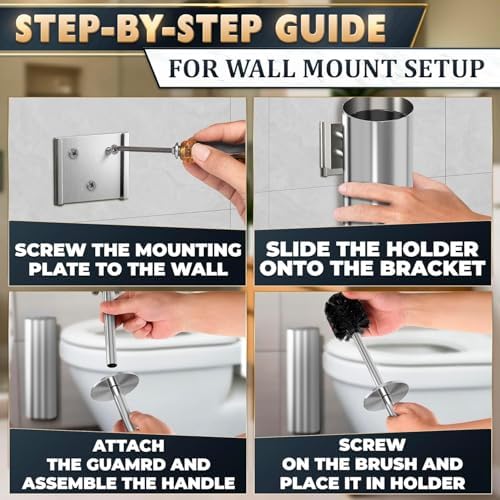 STEP-BY-STEP GUIDE

FOR WALL MOUNT SETUP

SCREW THE MOUNTING PLATE TO THE WALL

SLIDE THE HOLDER ONTO THE BRACKET

ATTACH THE GUAMRD AND ASSEMBLE THE HANDLE

SCREW ON THE BRUSH AND PLACE IT IN HOLDER