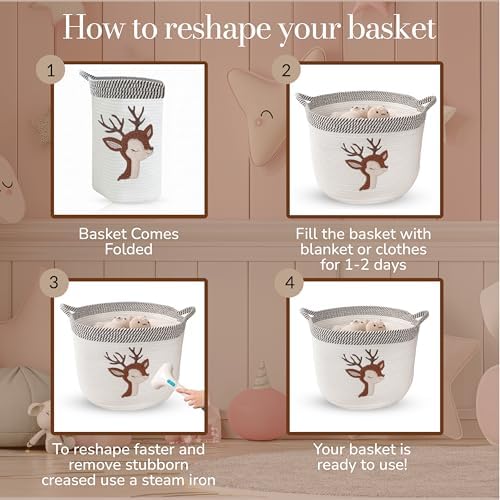 How to reshape your basket

1

Basket Comes Folded

2

Fill the basket with blanket or clothes for 1-2 days

3

To reshape faster and remove stubborn creased use a steam iron

4

Your basket is ready to use!