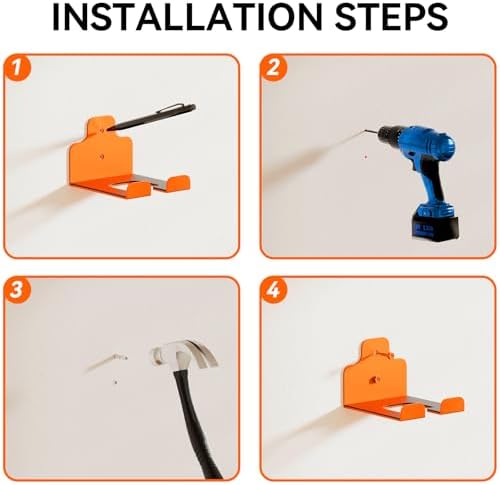 INSTALLATION STEPS

1

2

3

4